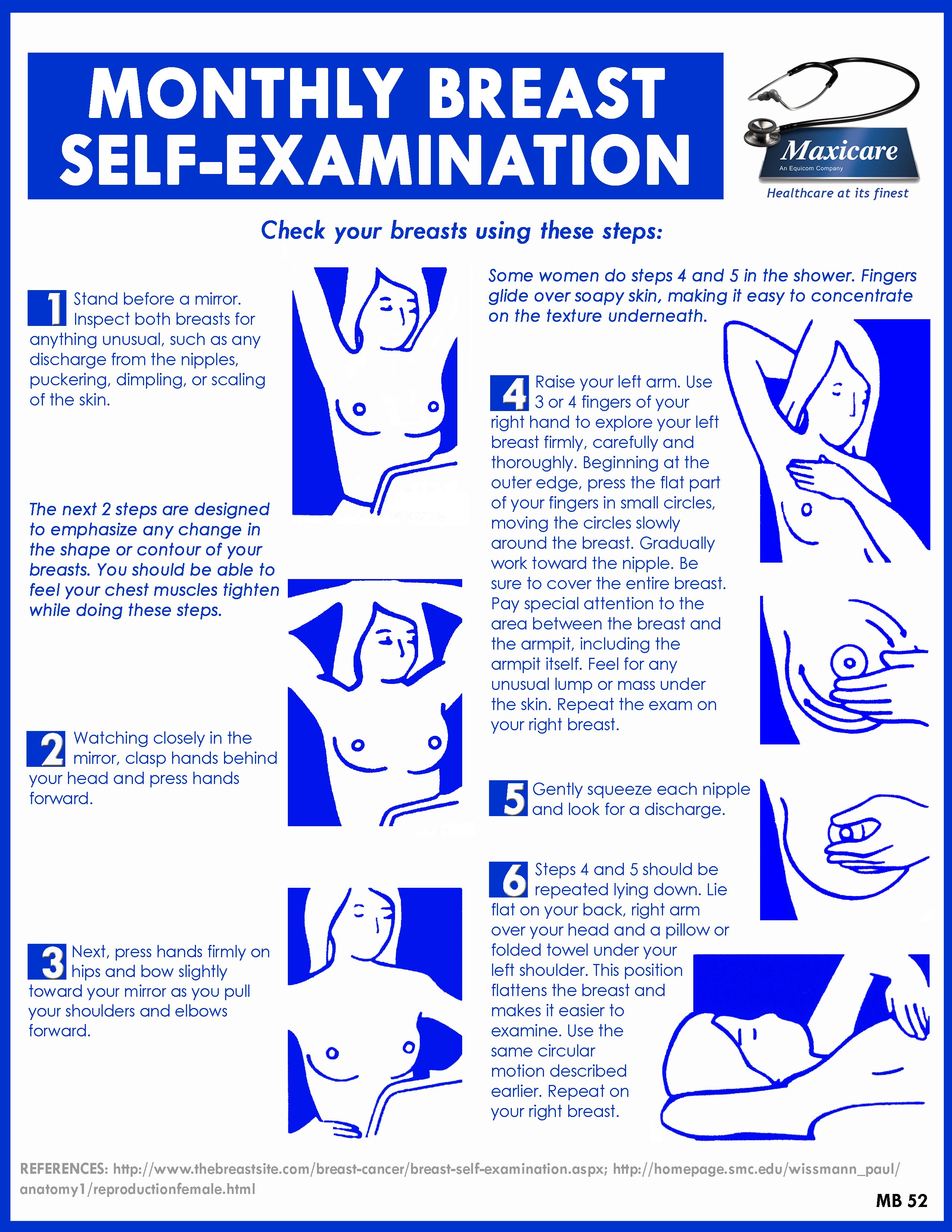 MONTHLY BREAST SELF-EXAMINATION

Maxicare
An Equicom Company
Healthcare at its finest

Check your breasts using these steps:

1 Stand before a mirror. Inspect both breasts for anything unusual, such as any discharge from the nipples, puckering, dimpling, or scaling of the skin.

The next 2 steps are designed to emphasize any change in the shape or contour of your breasts. You should be able to feel your chest muscles tighten while doing these steps.

2 Watching closely in the mirror, clasp hands behind your head and press hands forward.

3 Next, press hands firmly on hips and bow slightly toward your mirror as you pull your shoulders and elbows forward.

Some women do steps 4 and 5 in the shower. Fingers glide over soapy skin, making it easy to concentrate on the texture underneath.

4 Raise your left arm. Use 3 or 4 fingers of your right hand to explore your left breast firmly, carefully and thoroughly. Beginning at the outer edge, press the flat part of your fingers in small circles, moving the circles slowly around the breast. Gradually work toward the nipple. Be sure to cover the entire breast. Pay special attention to the area between the breast and the armpit, including the armpit itself. Feel for any unusual lump or mass under the skin. Repeat the exam on your right breast.

5 Gently squeeze each nipple and look for a discharge.

6 Steps 4 and 5 should be repeated lying down. Lie flat on your back, right arm over your head and a pillow or folded towel under your left shoulder. This position flattens the breast and makes it easier to examine. Use the same circular motion described earlier. Repeat on your right breast.

REFERENCES: http://www.thebreastsite.com/breast-cancer/breast-self-examination.aspx; http://homepage.smc.edu/wissmann_paul/anatomy1/reproductionfemale.html

MB 52